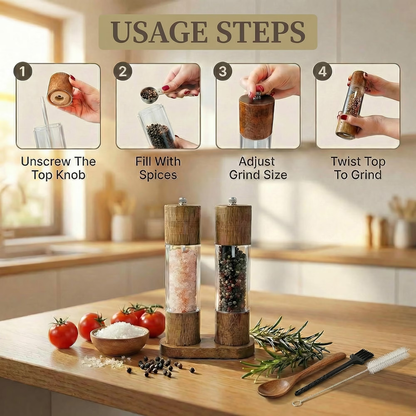 USAGE STEPS

1
Unscrew The Top Knob

2
Fill With Spices

3
Adjust Grind Size

4
Twist Top To Grind