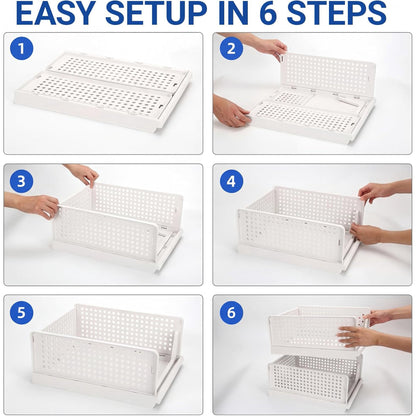 EASY SETUP IN 6 STEPS

1

2

3

4

5

6