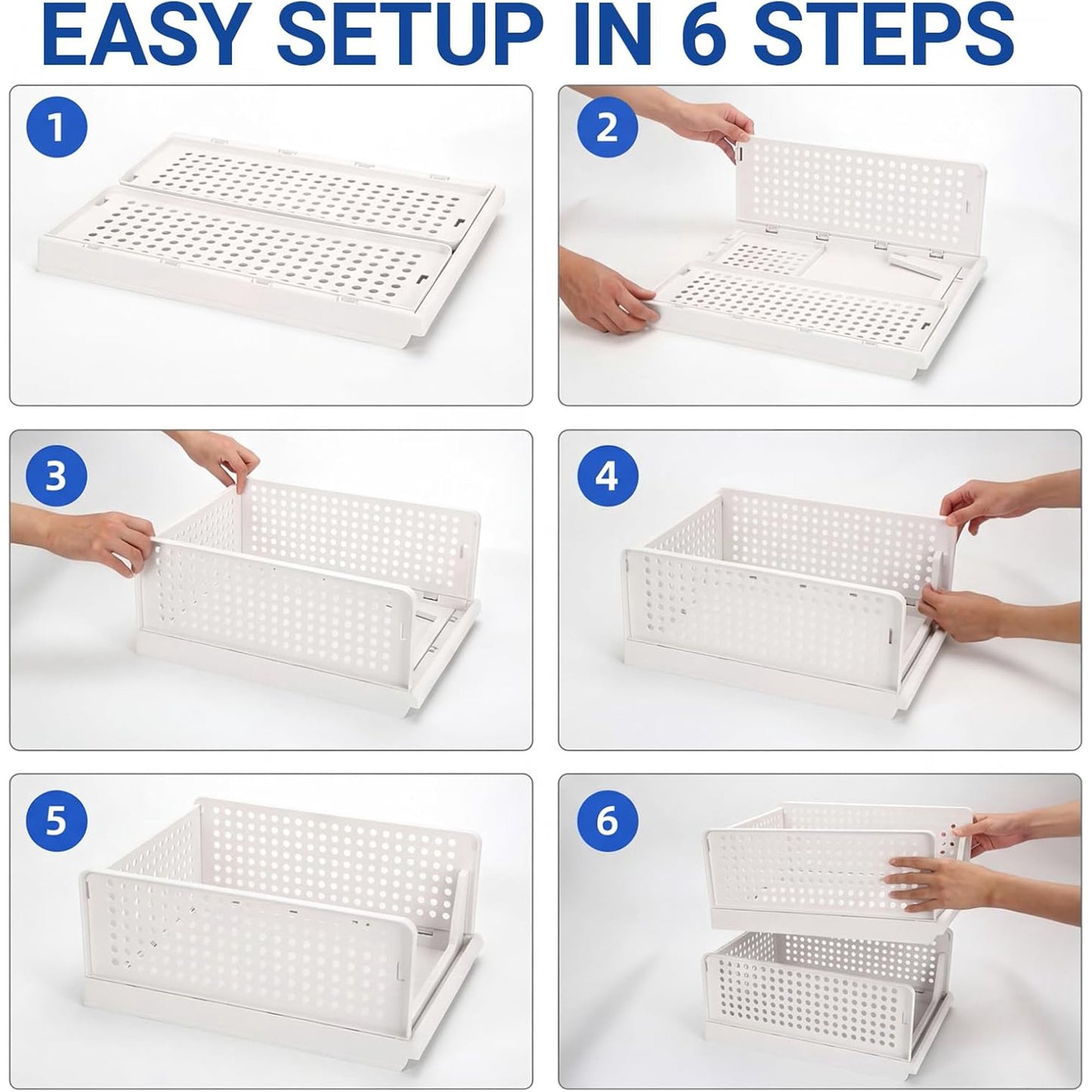 EASY SETUP IN 6 STEPS

1

2

3

4

5

6