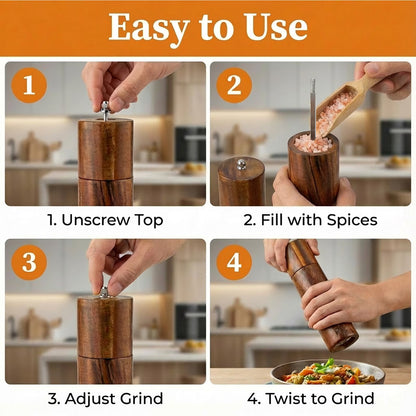 Easy to Use

1

1. Unscrew Top

2

2. Fill with Spices

3

3. Adjust Grind

4

4. Twist to Grind