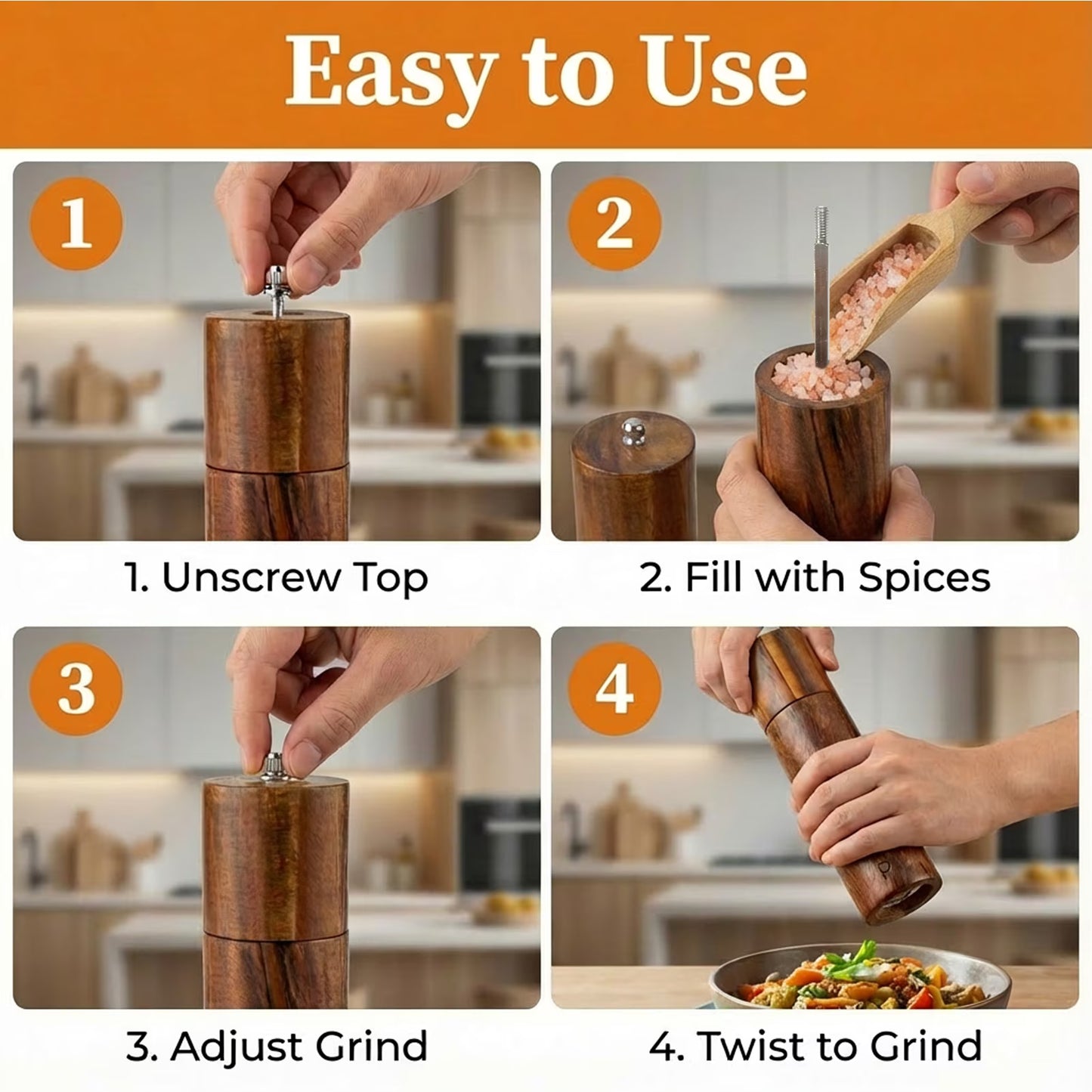 Easy to Use

1

1. Unscrew Top

2

2. Fill with Spices

3

3. Adjust Grind

4

4. Twist to Grind