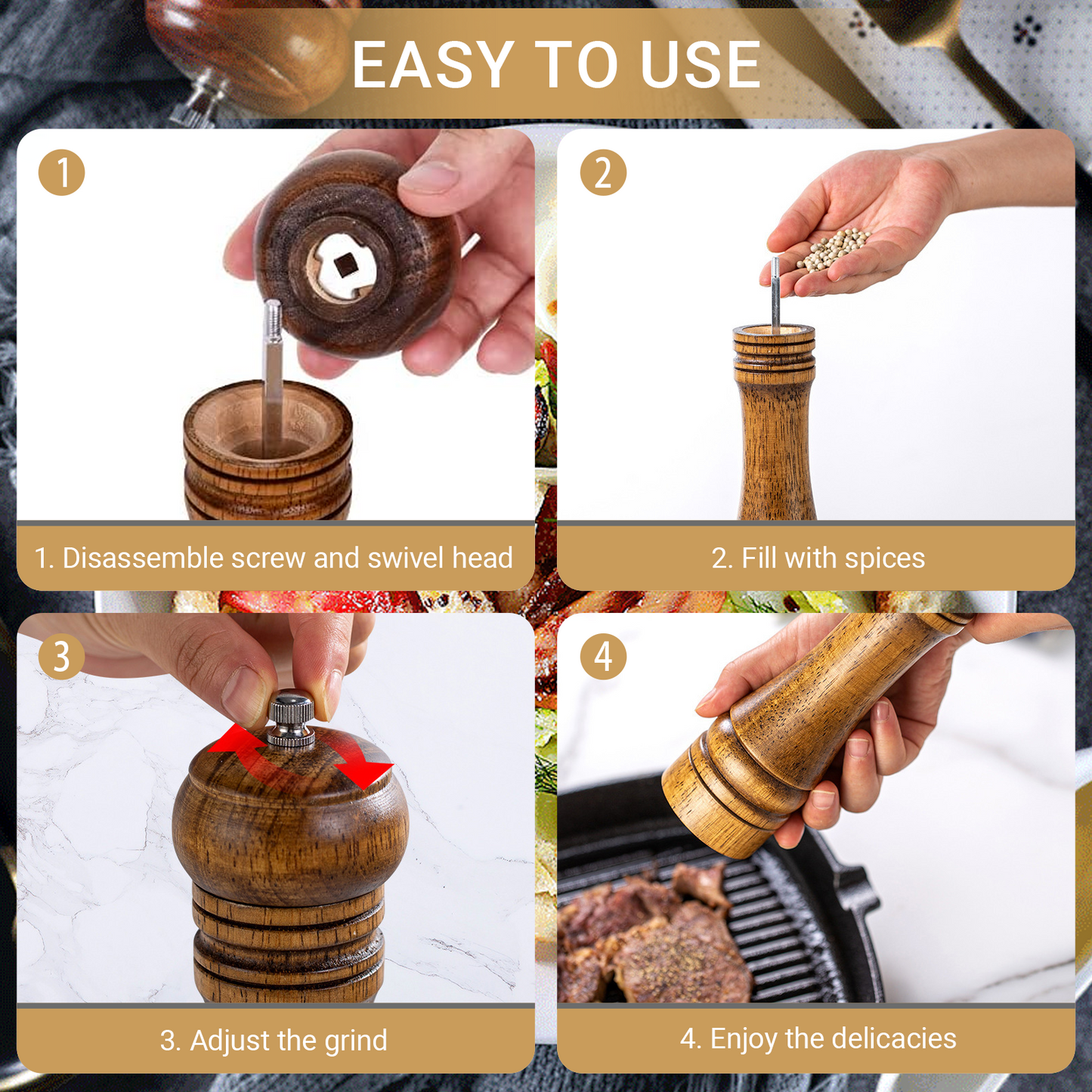 EASY TO USE

1

1. Disassemble screw and swivel head

2

2. Fill with spices

3

3. Adjust the grind

4

4. Enjoy the delicacies