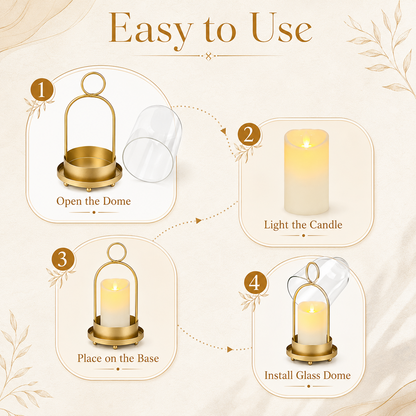 Easy to Use

1
Open the Dome

2
Light the Candle

3
Place on the Base

4
Install Glass Dome