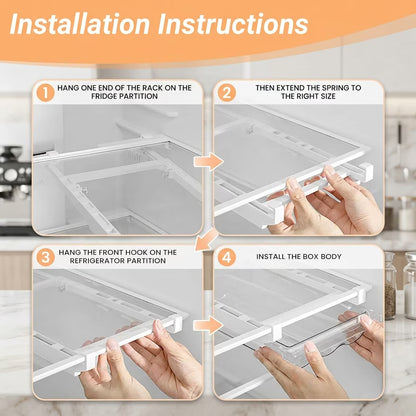 Installation Instructions

1 HANG ONE END OF THE RACK ON THE FRIDGE PARTITION

2 THEN EXTEND THE SPRING TO THE RIGHT SIZE

3 HANG THE FRONT HOOK ON THE REFRIGERATOR PARTITION

4 INSTALL THE BOX BODY