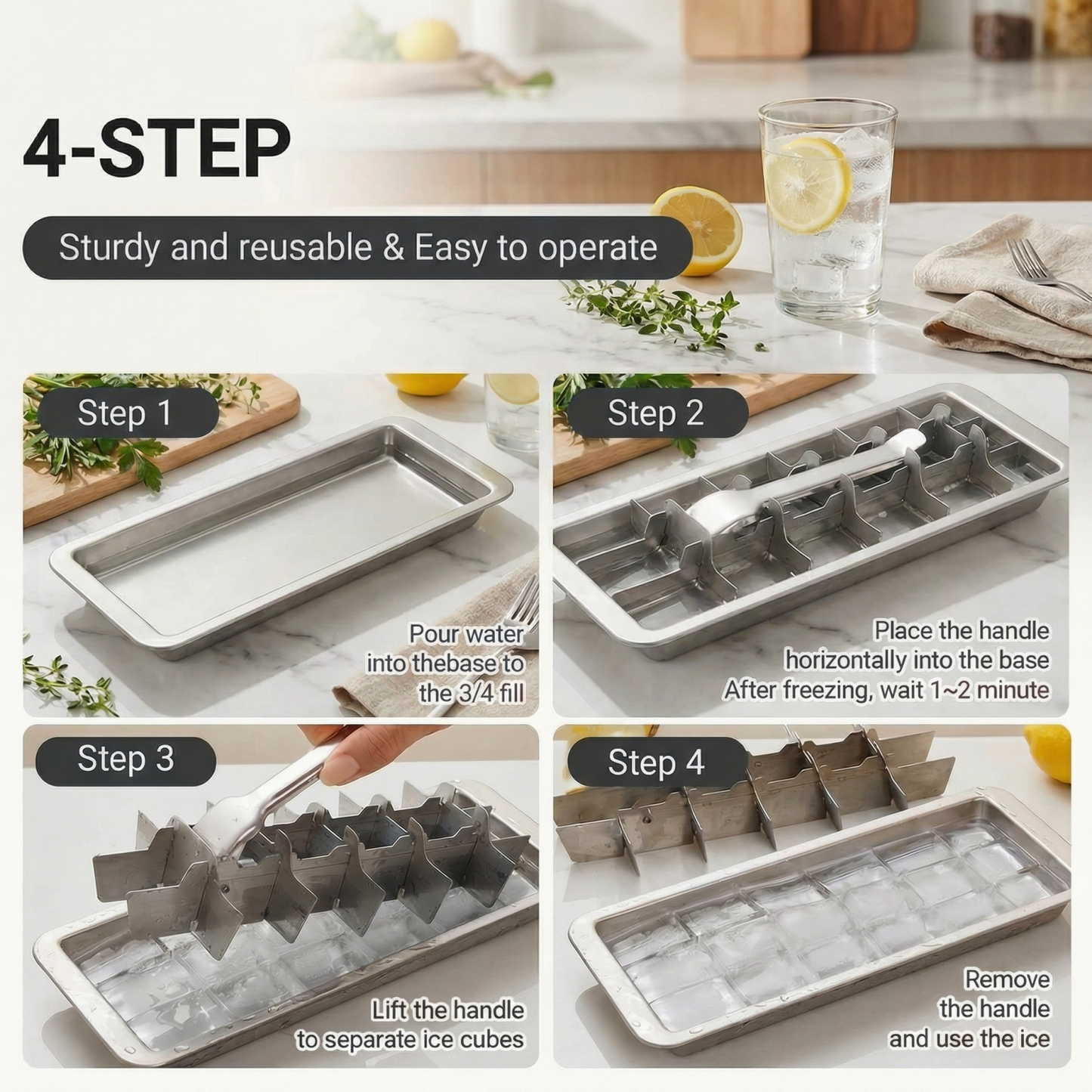 4-STEP

Sturdy and reusable & Easy to operate

Step 1

Pour water into thebase to the 3/4 fill

Step 2

Place the handle horizontally into the base After freezing, wait 1~2 minute

Step 3

Lift the handle to separate ice cubes

Step 4

Remove the handle and use the ice